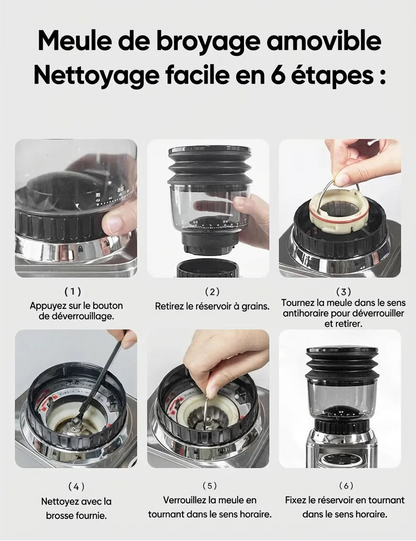 Meule de broyage amovible
Nettoyage facile en 6 étapes :

( 1 )
Appuyez sur le bouton de déverrouillage.

( 2 )
Retirez le réservoir à grains.

( 3 )
Tournez la meule dans le sens antihoraire pour déverrouiller et retirer.

( 4 )
Nettoyez avec la brosse fournie.

( 5 )
Verrouillez la meule en tournant dans le sens horaire.

( 6 )
Fixez le réservoir en tournant dans le sens horaire.