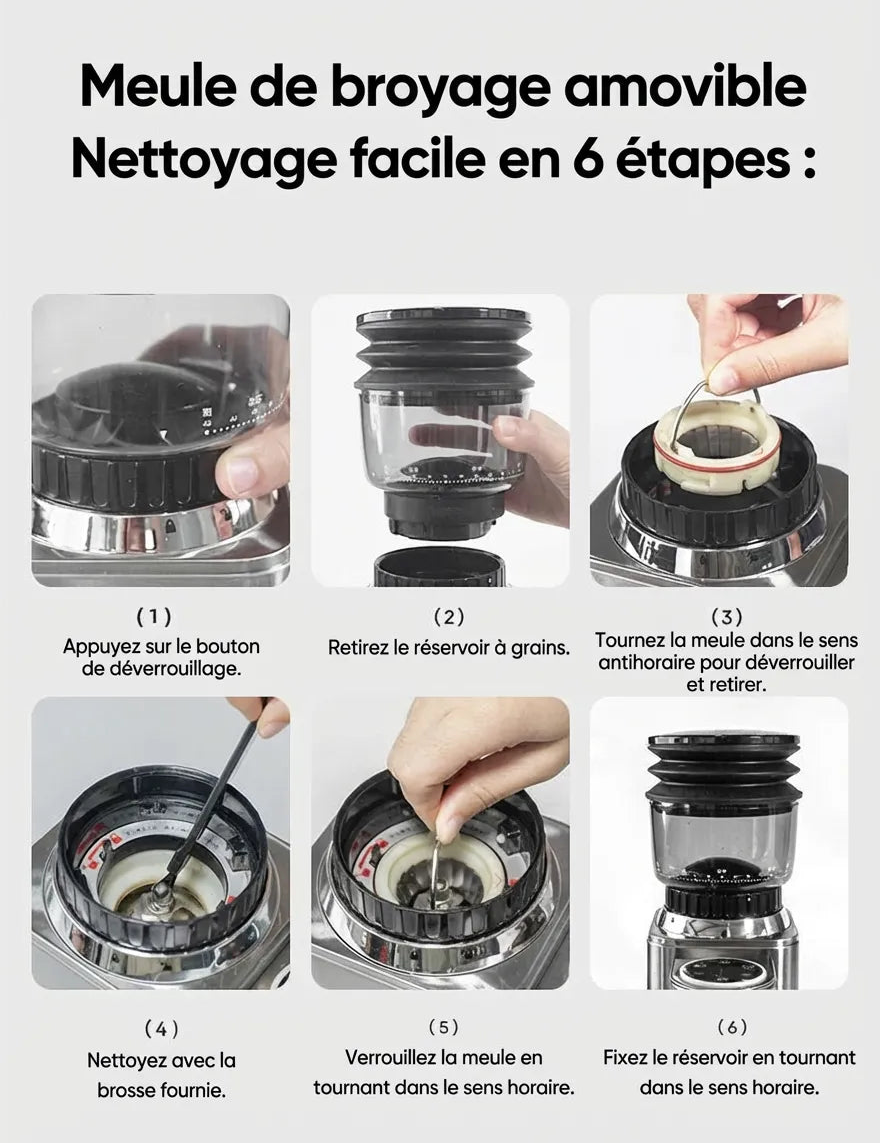 Meule de broyage amovible
Nettoyage facile en 6 étapes :

(1)
Appuyez sur le bouton de déverrouillage.

(2)
Retirez le réservoir à grains.

(3)
Tournez la meule dans le sens antihoraire pour déverrouiller et retirer.

(4)
Nettoyez avec la brosse fournie.

(5)
Verrouillez la meule en tournant dans le sens horaire.

(6)
Fixez le réservoir en tournant dans le sens horaire.