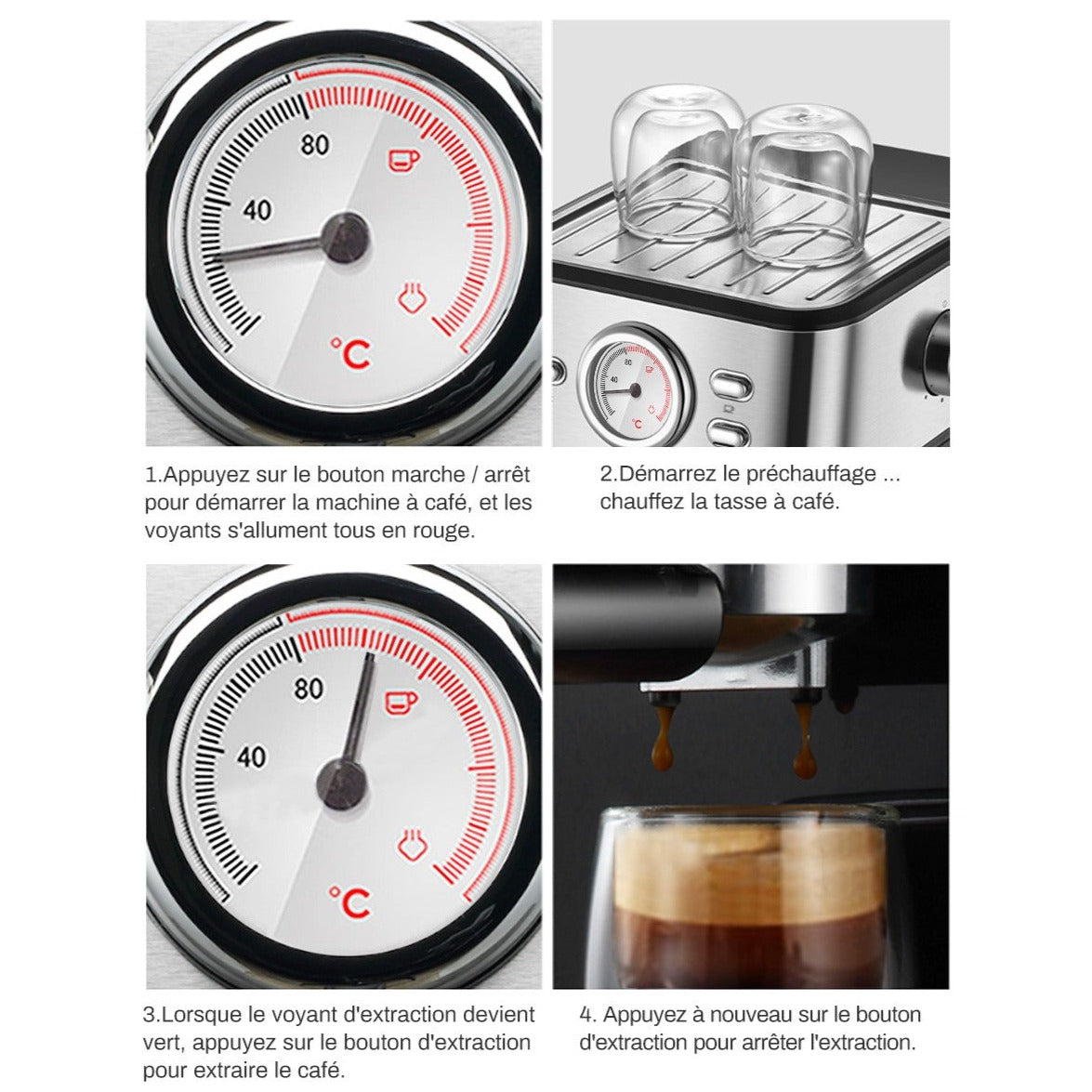 80

40

°C

80

40

°C

1.Appuyez sur le bouton marche / arrêt pour démarrer la machine à café, et les voyants s'allument tous en rouge.

2.Démarrez le préchauffage ... chauffez la tasse à café.

80

40

°C

3.Lorsque le voyant d'extraction devient vert, appuyez sur le bouton d'extraction pour extraire le café.

4. Appuyez à nouveau sur le bouton d'extraction pour arrêter l'extraction.