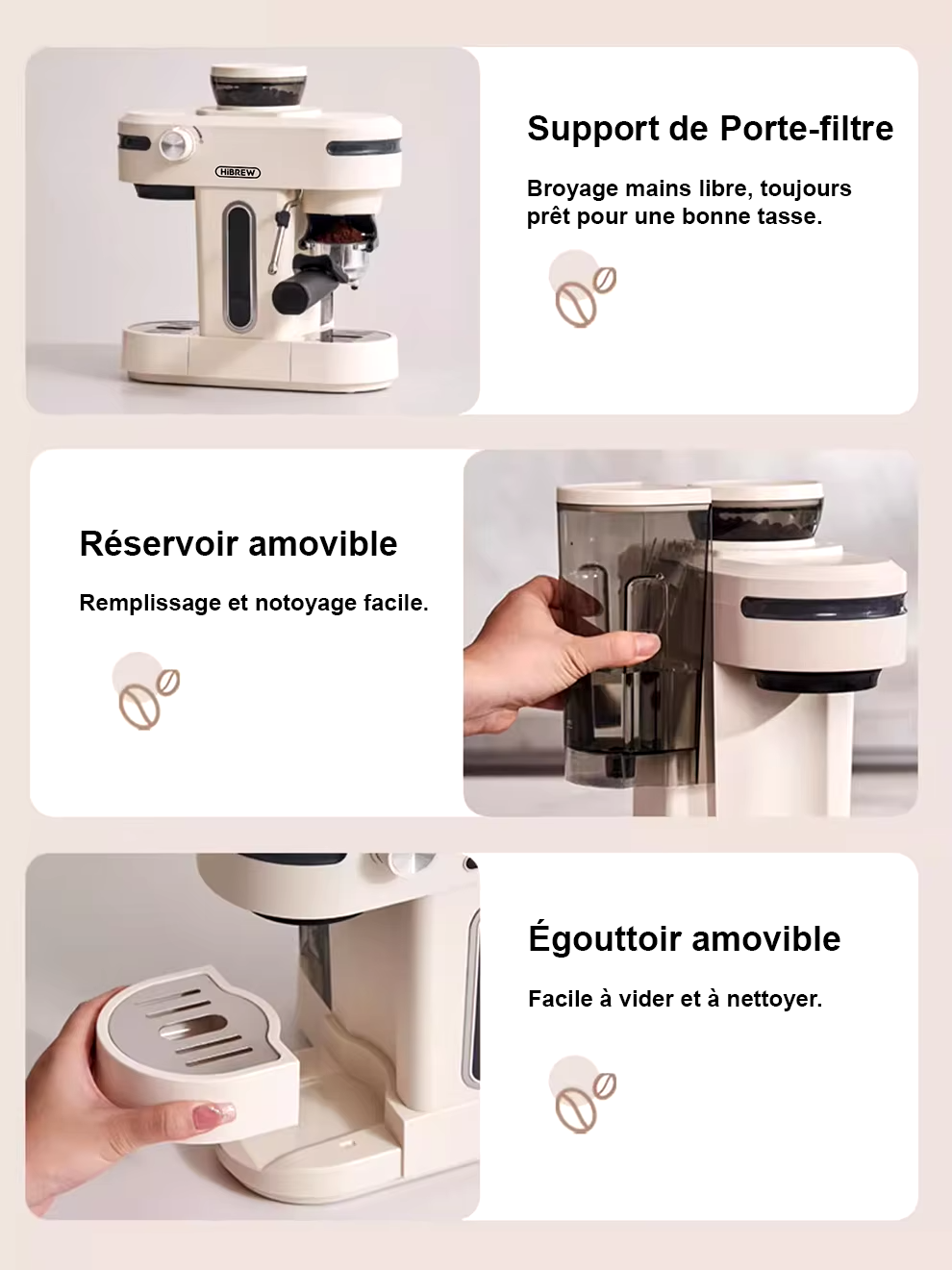 HiBREW

Support de Porte-filtre

Broyage mains libre, toujours prêt pour une bonne tasse.

Réservoir amovible

Remplissage et notoyage facile.

Égouttoir amovible

Facile à vider et à nettoyer.