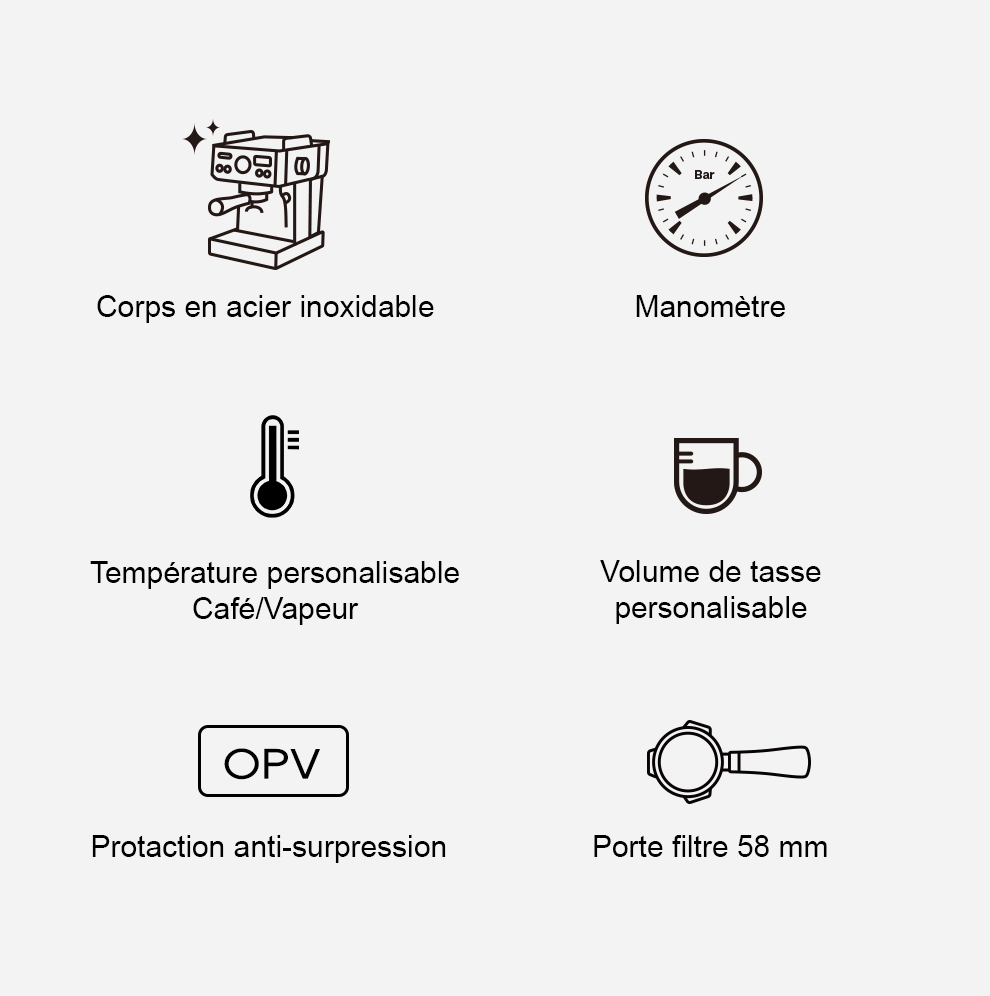 Corps en acier inoxidable

Bar

Manomètre

Température personalisable Café/Vapeur

Volume de tasse personalisable

OPV

Protaction anti-surpression

Porte filtre 58 mm